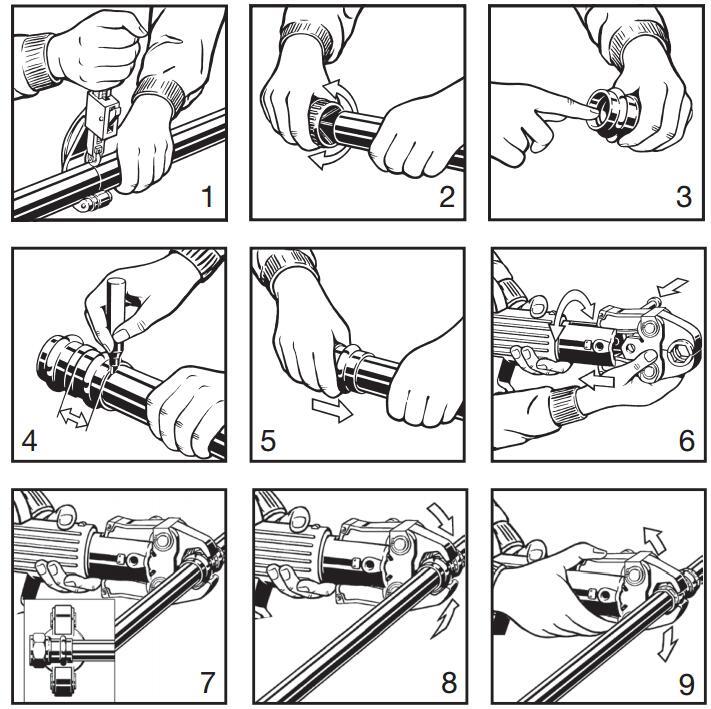 1

2

3

4

5

6

7

8

9